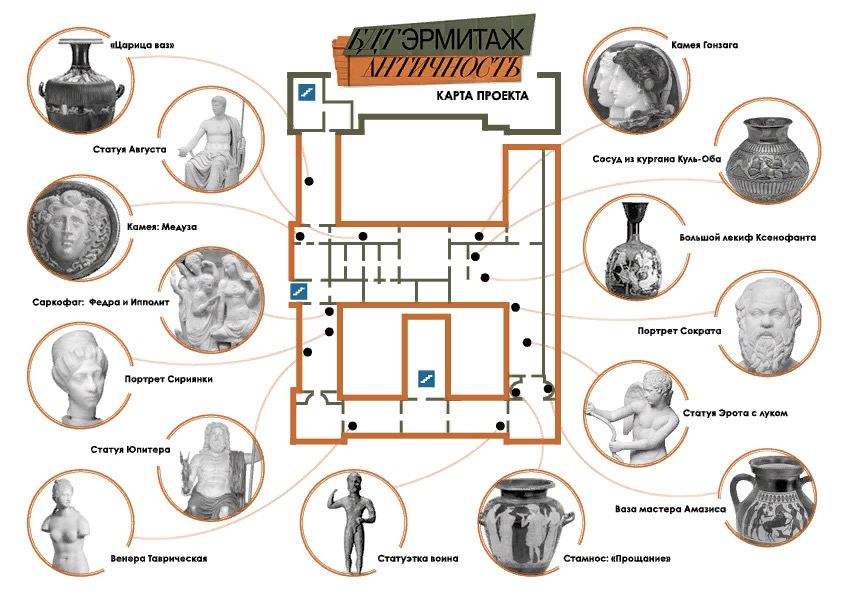 БДТ ЭРМИТАЖ
АНТИЧНОСТЬ
КАРТА ПРОЕКТА

«Царица ваз»

Статуя Августа

Камея: Медуза

Саркофаг: Федра и Ипполит

Портрет Сириянки

Статуя Юпитера

Венера Таврическая

Статуэтка воина

Стамнос: «Прощание»

Камея Гонзага

Сосуд из кургана Куль-Оба

Большой лекиф Ксенофанта

Портрет Сократа

Статуя Эрота с луком

Ваза мастера Амазиса